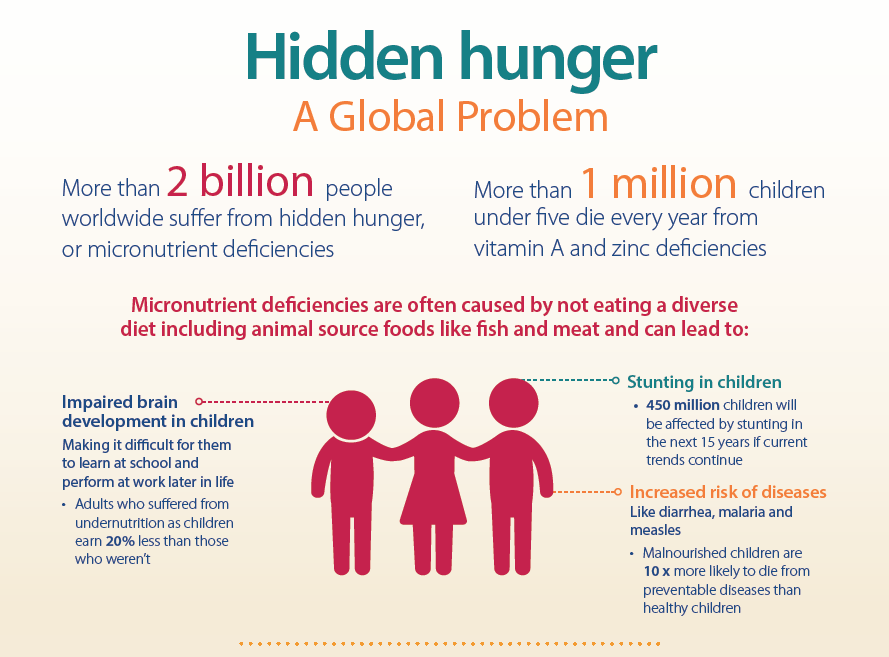 Hidden hunger

A Global Problem

More than 2 billion people worldwide suffer from hidden hunger, or micronutrient deficiencies

More than 1 million children under five die every year from vitamin A and zinc deficiencies

Micronutrient deficiencies are often caused by not eating a diverse diet including animal source foods like fish and meat and can lead to:

Impaired brain development in children

Making it difficult for them to learn at school and perform at work later in life

• Adults who suffered from undernutrition as children earn 20% less than those who weren't

Stunting in children

• 450 million children will be affected by stunting in the next 15 years if current trends continue

Increased risk of diseases

Like diarrhea, malaria and measles

• Malnourished children are 10 x more likely to die from preventable diseases than healthy children